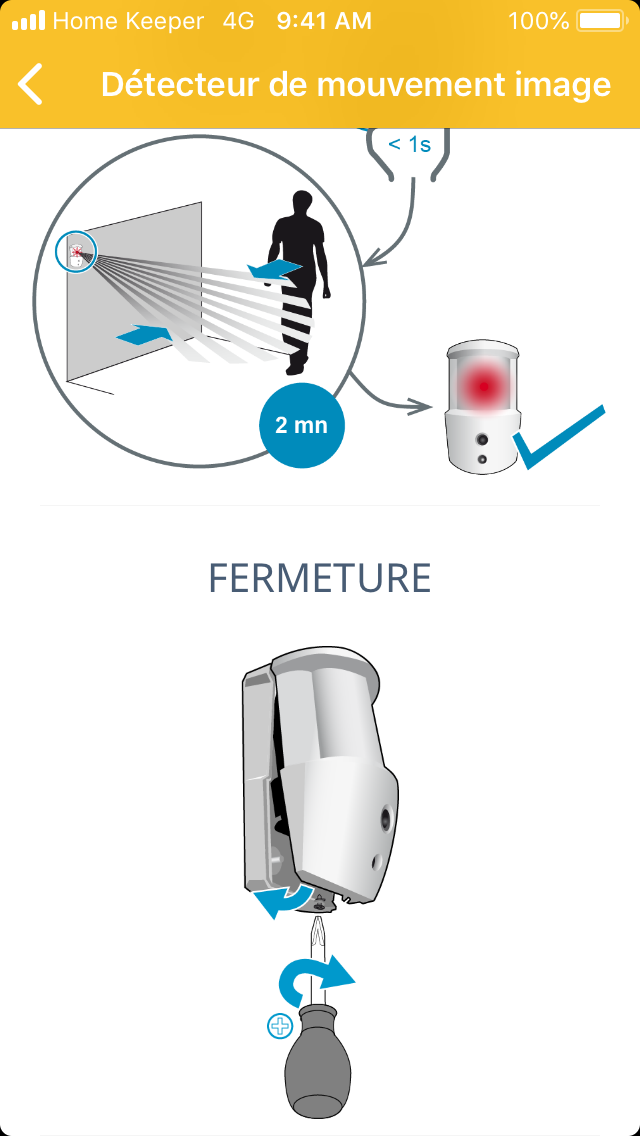 Home Keeper 4G 9:41 AM 100%

Détecteur de mouvement image

< 1s

2 mn

FERMETURE